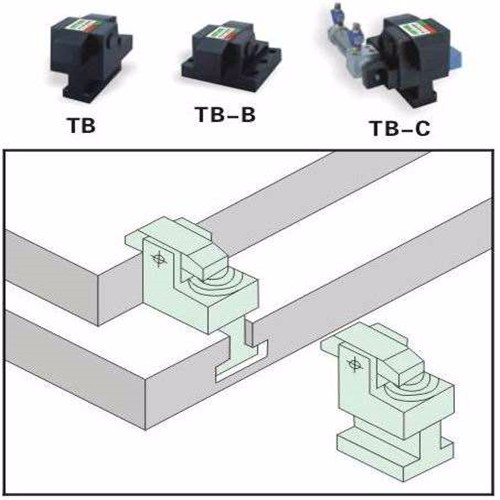 TB

TB-B

TB-C